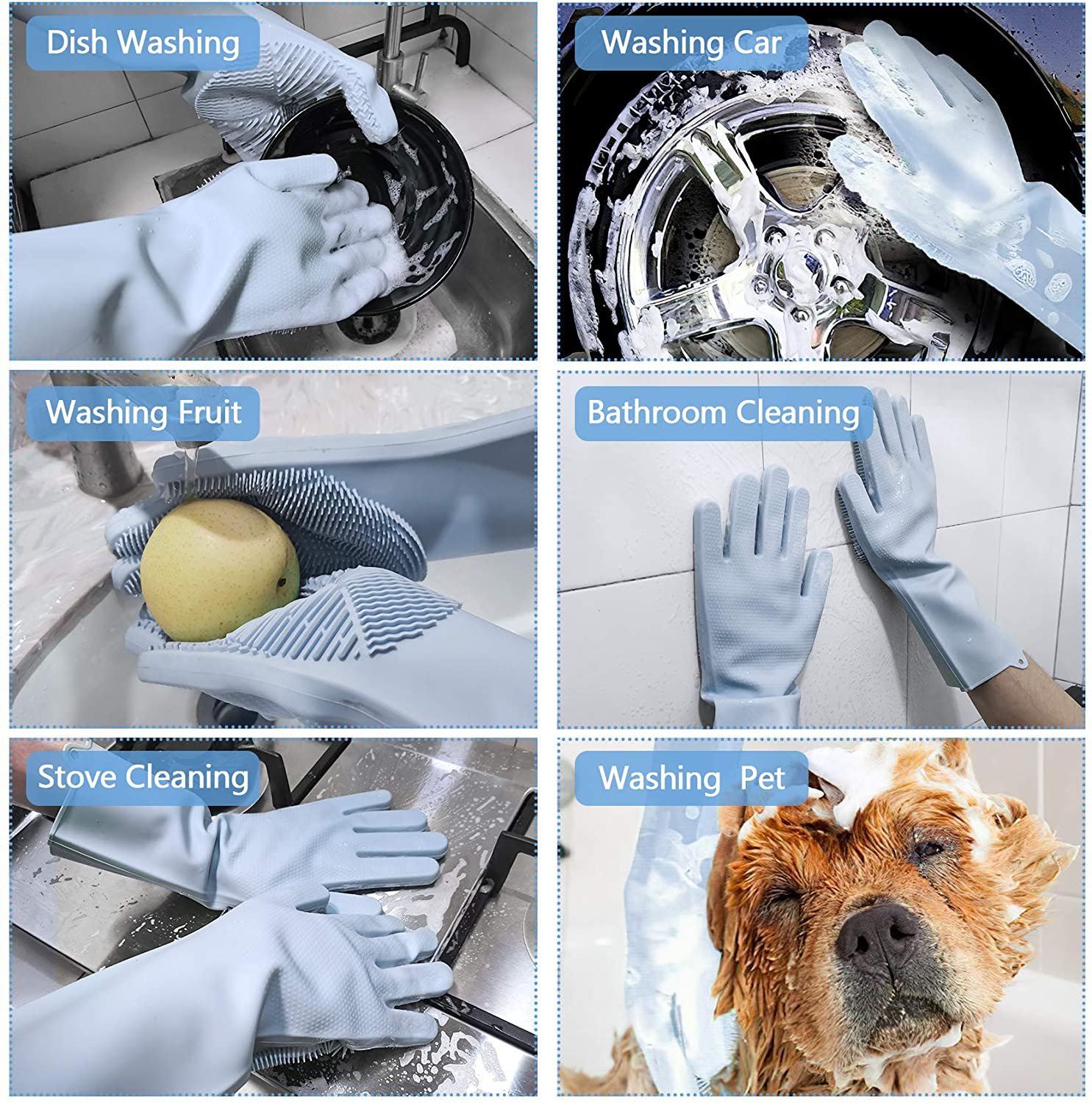 Dish Washing

Washing Car

Washing Fruit

Bathroom Cleaning

Stove Cleaning

Washing Pet